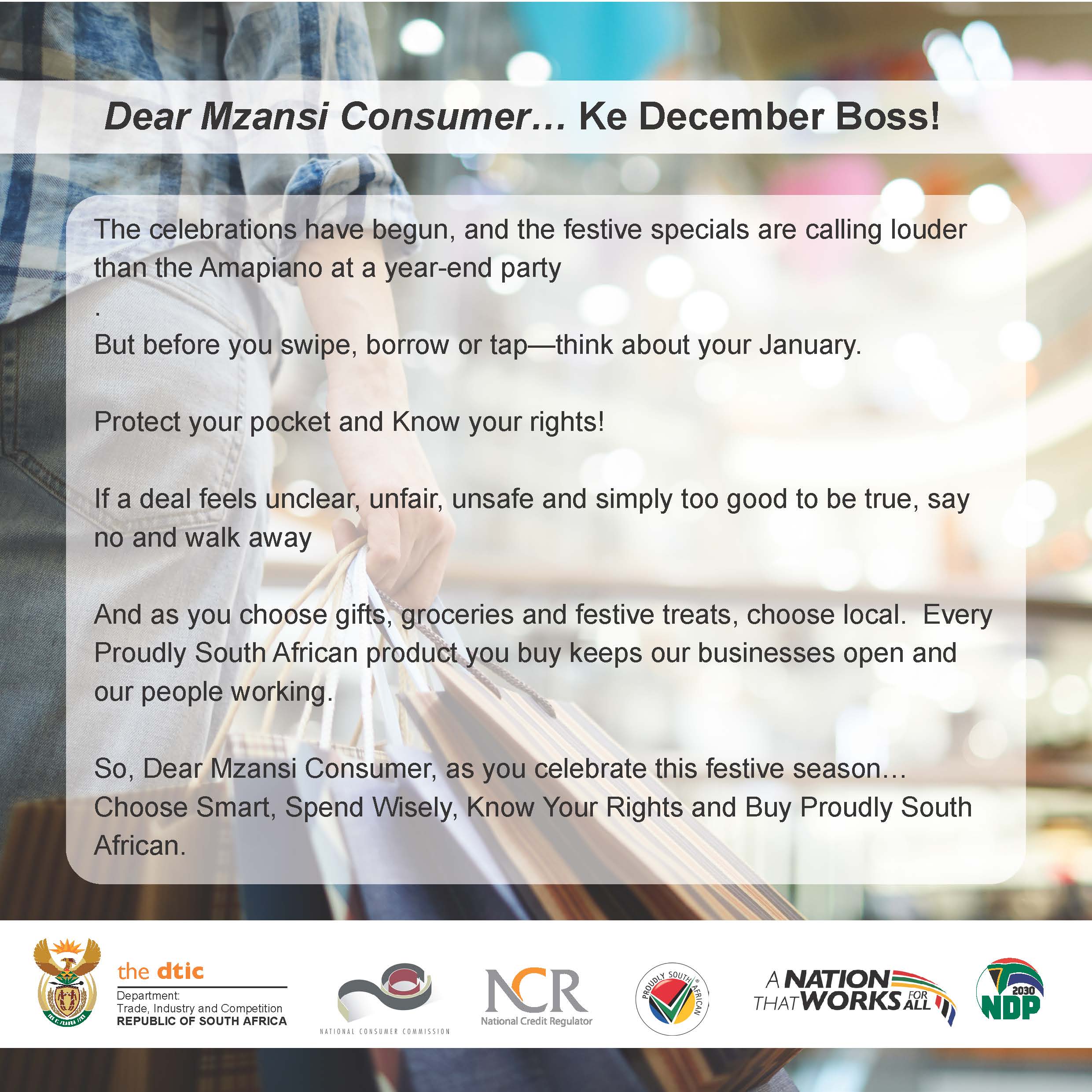 Dear Mzansi Consumer… Ke December Boss!

The celebrations have begun, and the festive specials are calling louder than the Amapiano at a year-end party
.
But before you swipe, borrow or tap—think about your January.

Protect your pocket and Know your rights!

If a deal feels unclear, unfair, unsafe and simply too good to be true, say no and walk away

And as you choose gifts, groceries and festive treats, choose local. Every Proudly South African product you buy keeps our businesses open and our people working.

So, Dear Mzansi Consumer, as you celebrate this festive season… Choose Smart, Spend Wisely, Know Your Rights and Buy Proudly South African.

the dtic
Department:
Trade, Industry and Competition
REPUBLIC OF SOUTH AFRICA

NATIONAL CONSUMER COMMISSION

NCR
National Credit Regulator

PROUDLY SOUTH AFRICAN

A NATION THAT WORKS FOR ALL

2030 NDP